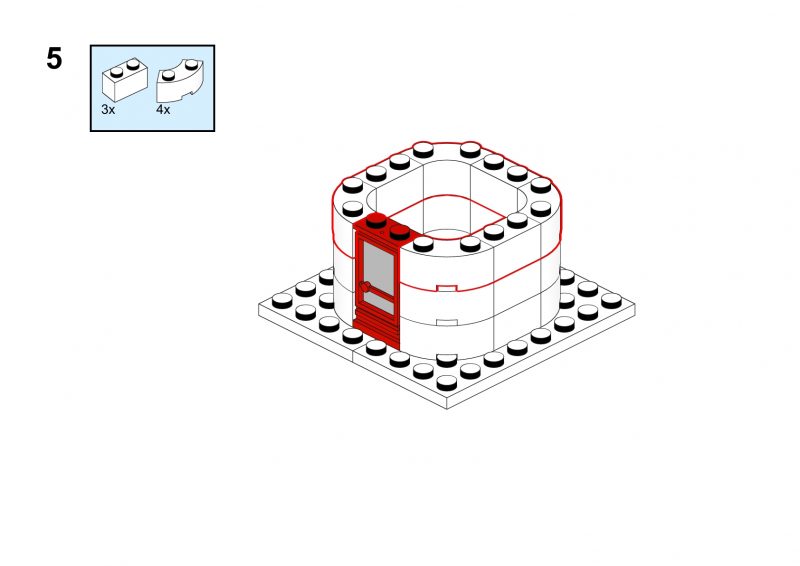 5

3x 4x