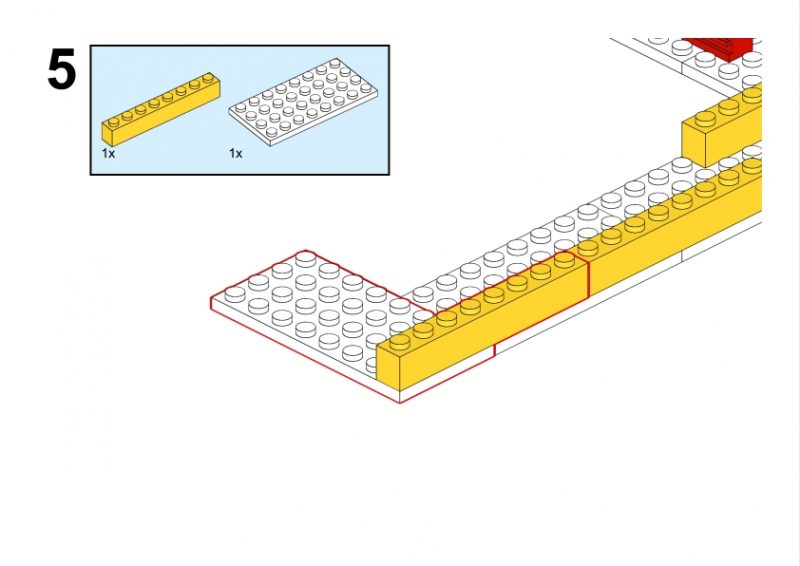 5

1x

1x