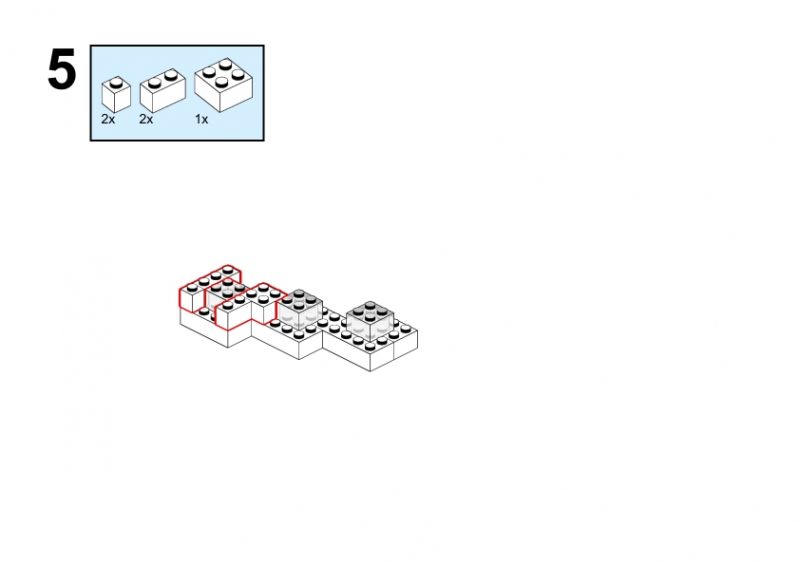 5

2x 2x 1x