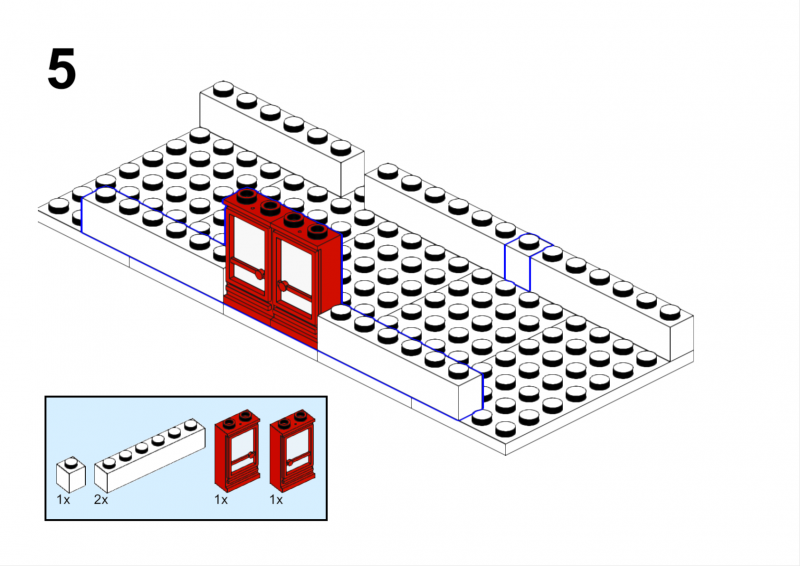 5

1x 2x 1x 1x