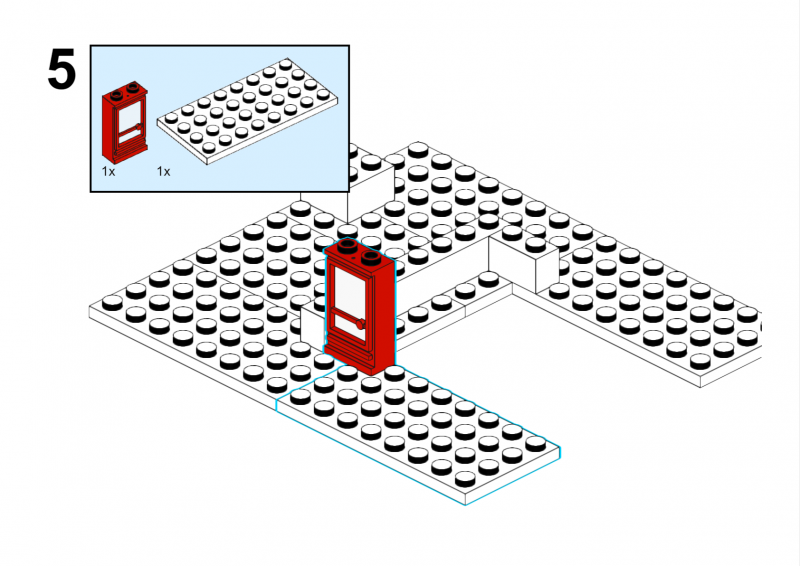 5

1x 1x