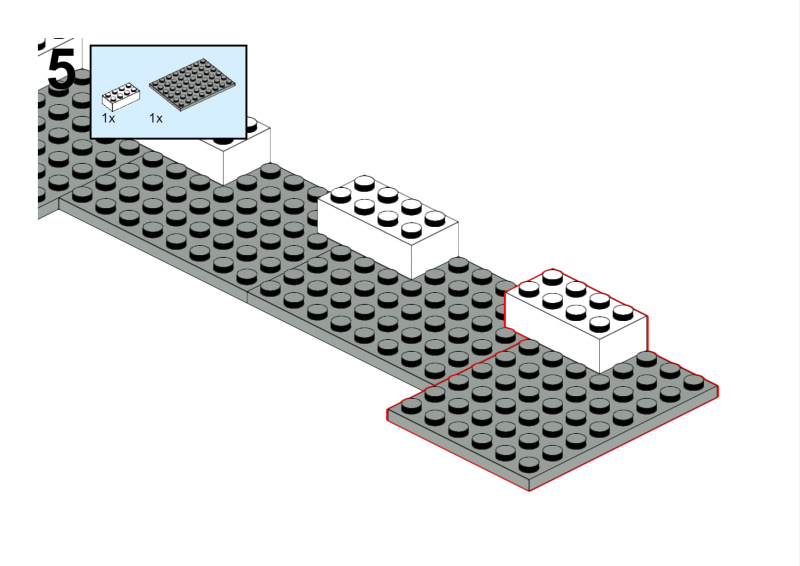 5

1x 1x