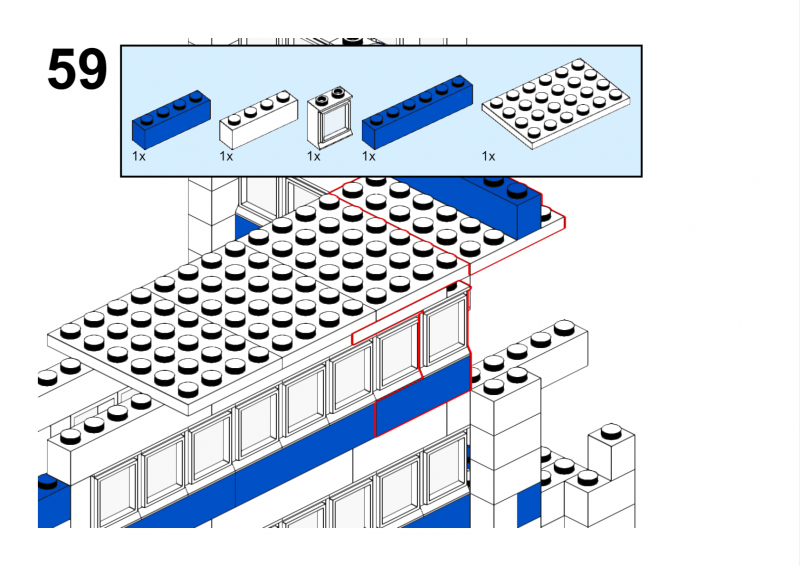 59

1x 1x 1x 1x 1x