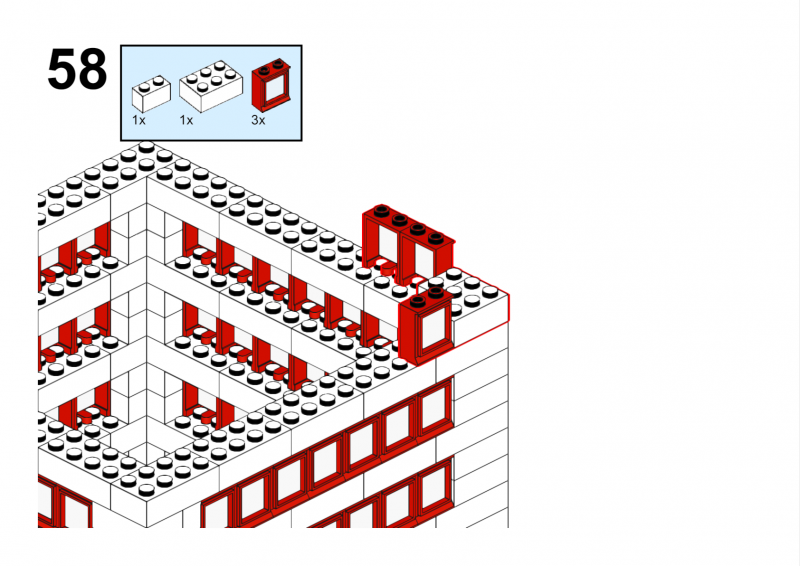 58

1x

1x

3x