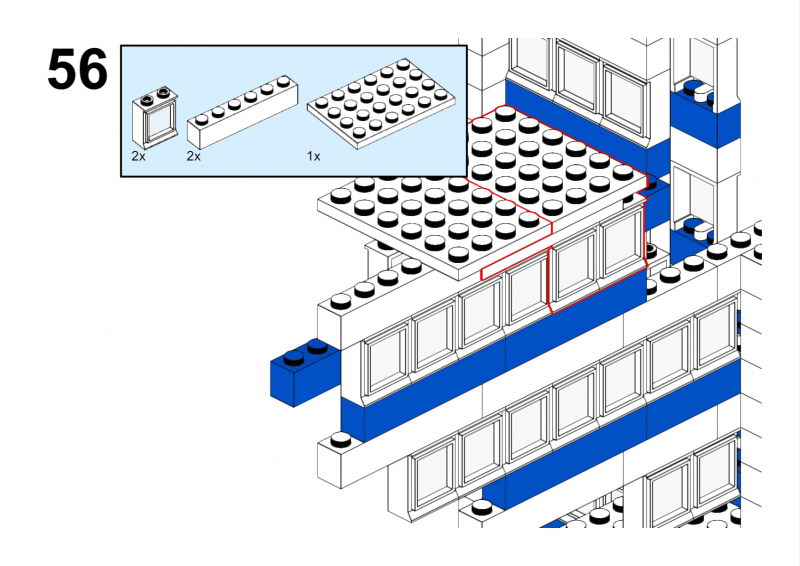 56

2x

2x

1x