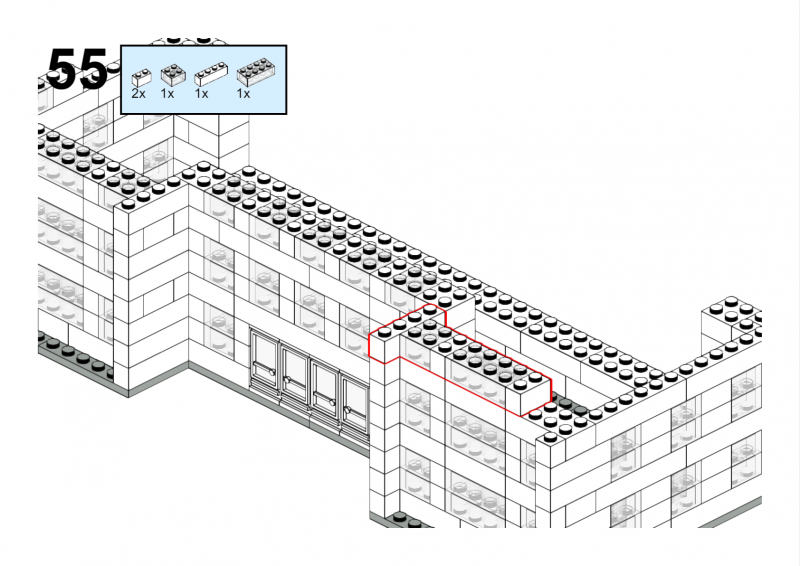 55

2x 1x 1x 1x