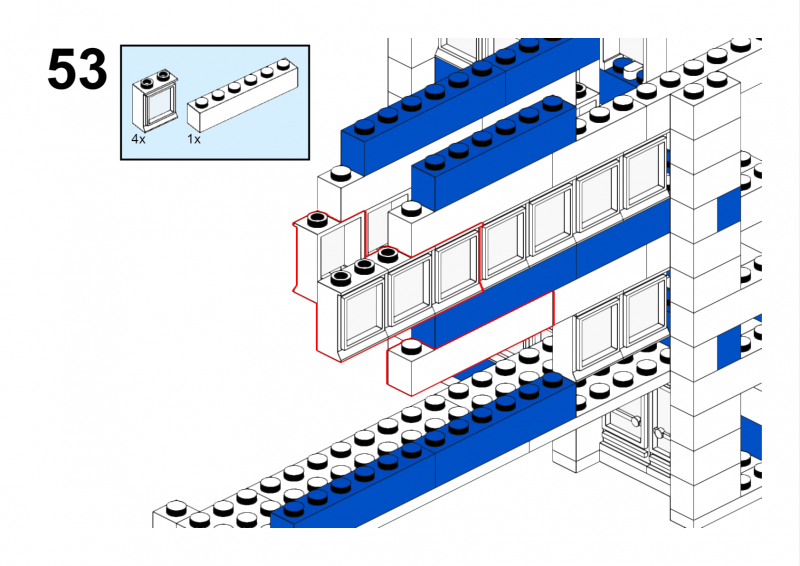 53

4x

1x