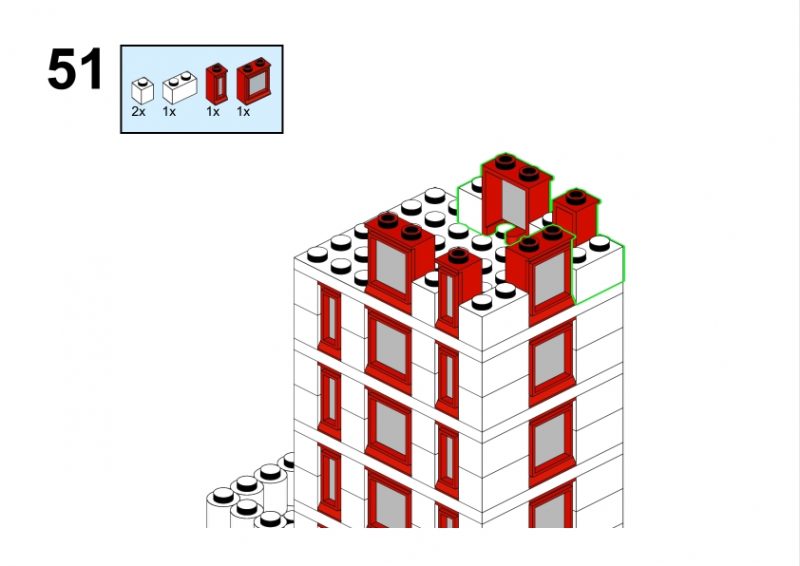 51

2x 1x 1x 1x