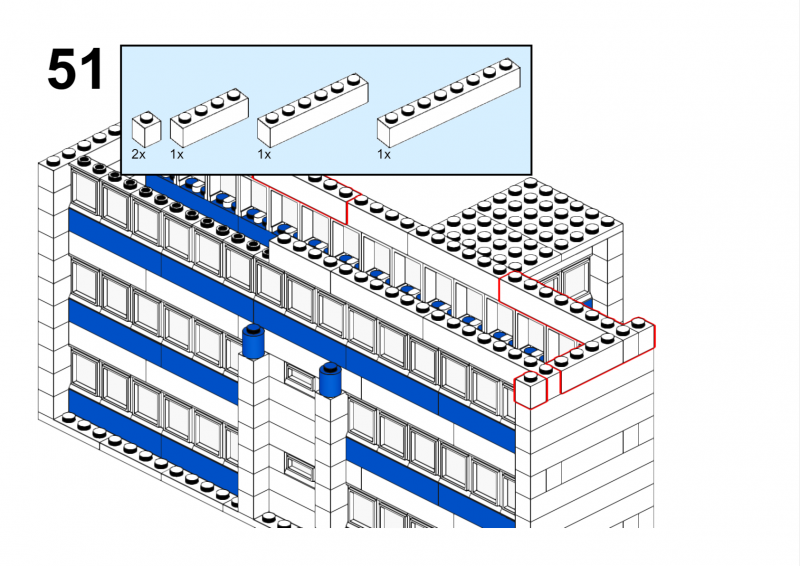 51

2x 1x 1x 1x