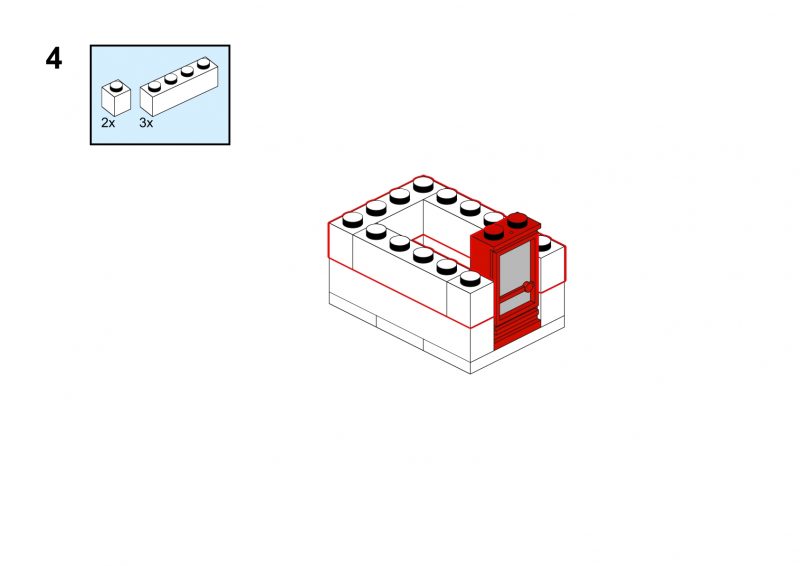 4

2x 3x