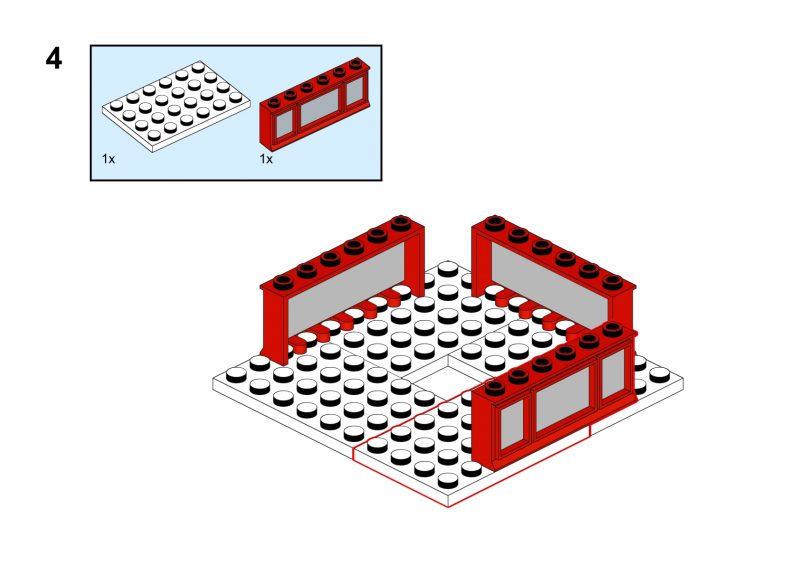 4

1x

1x