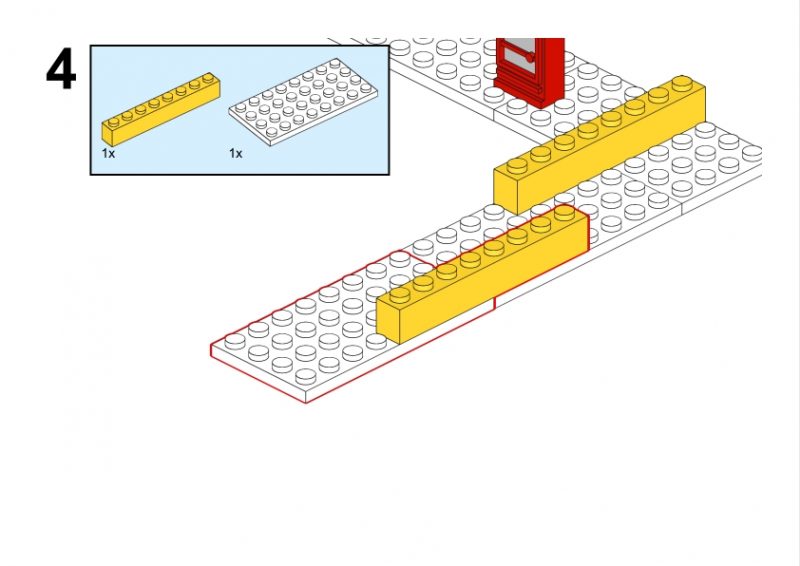 4

1x

1x