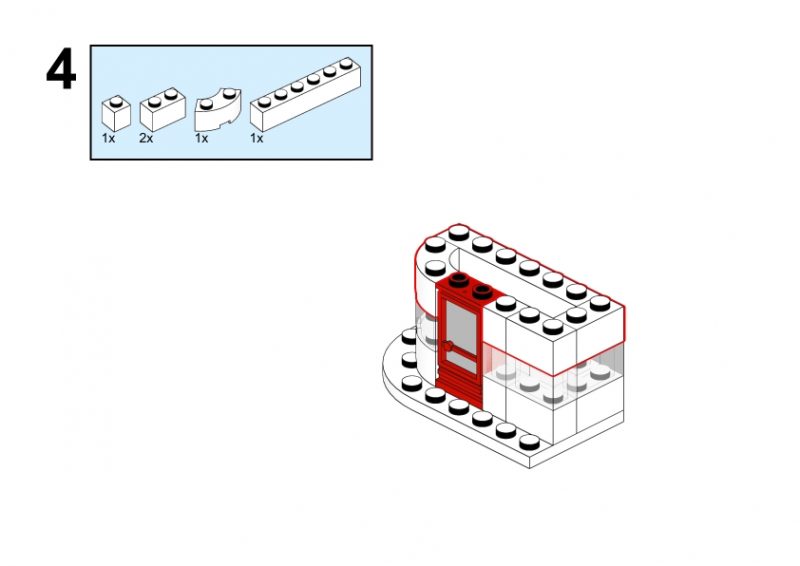 4

1x 2x 1x 1x