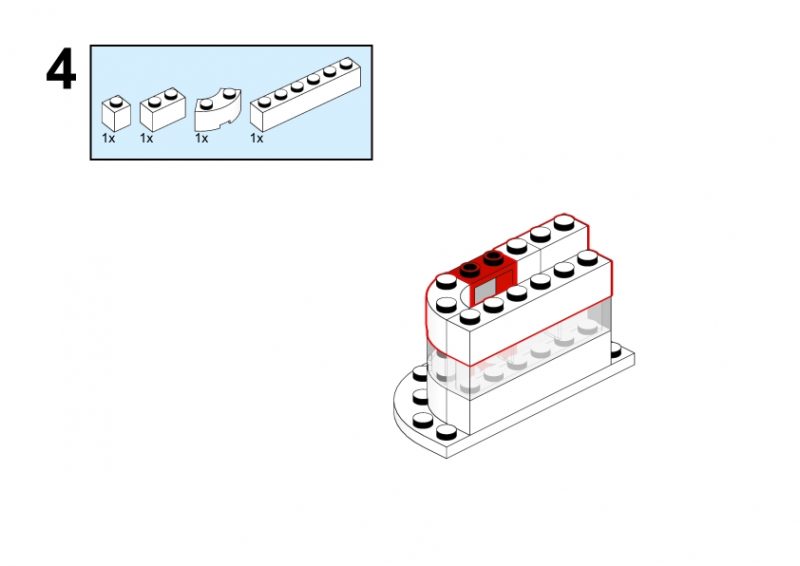 4

1x 1x 1x 1x