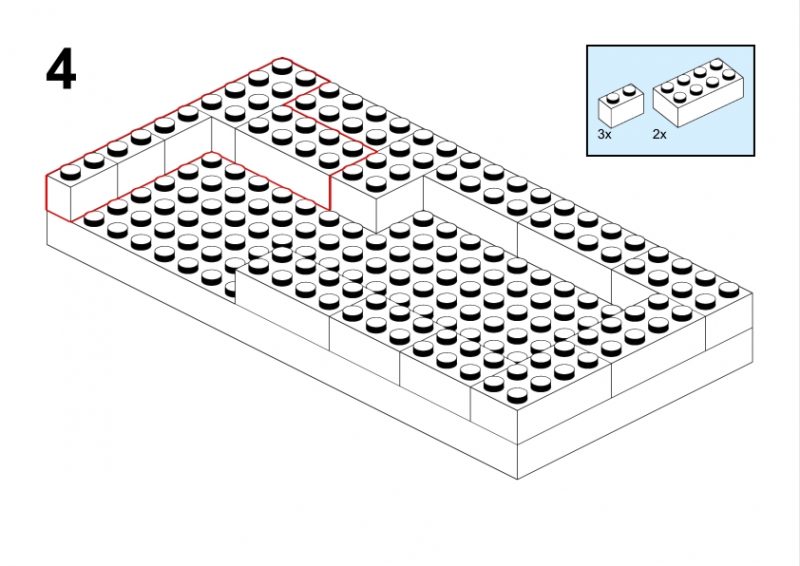 4

3x

2x