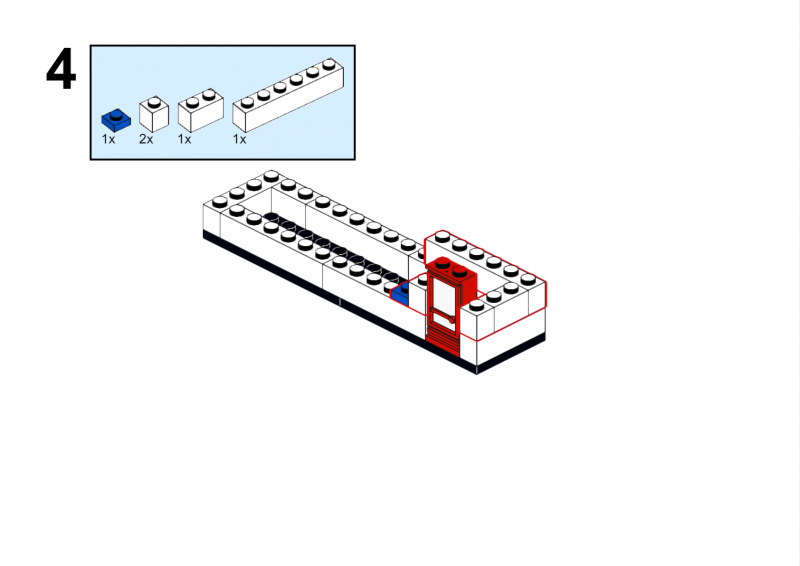 4

1x 2x 1x 1x