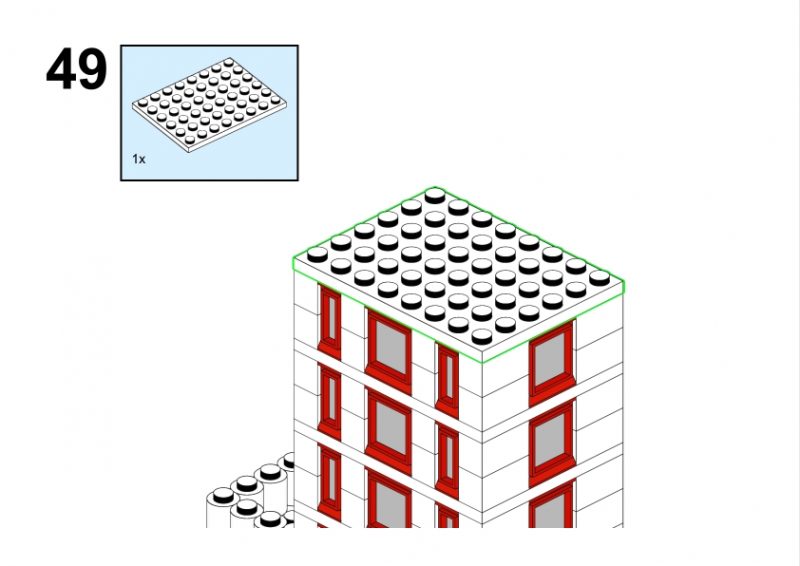 49

1x