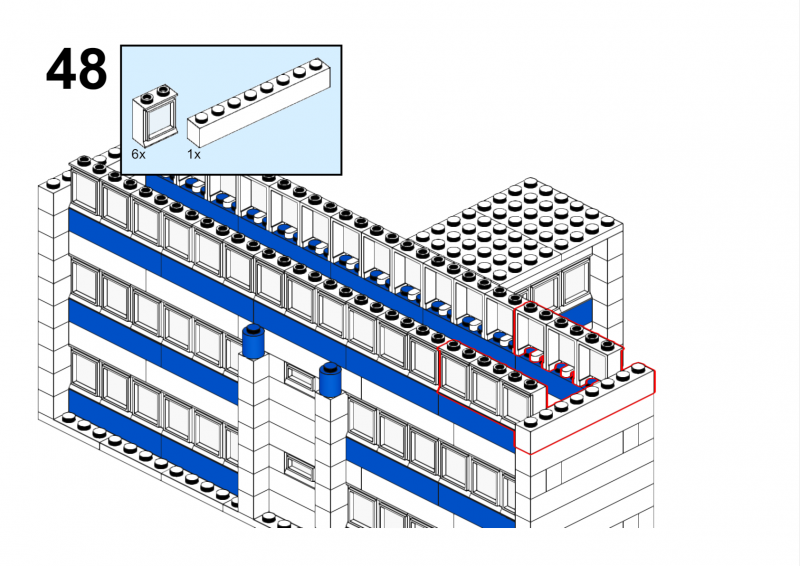 48

6x

1x