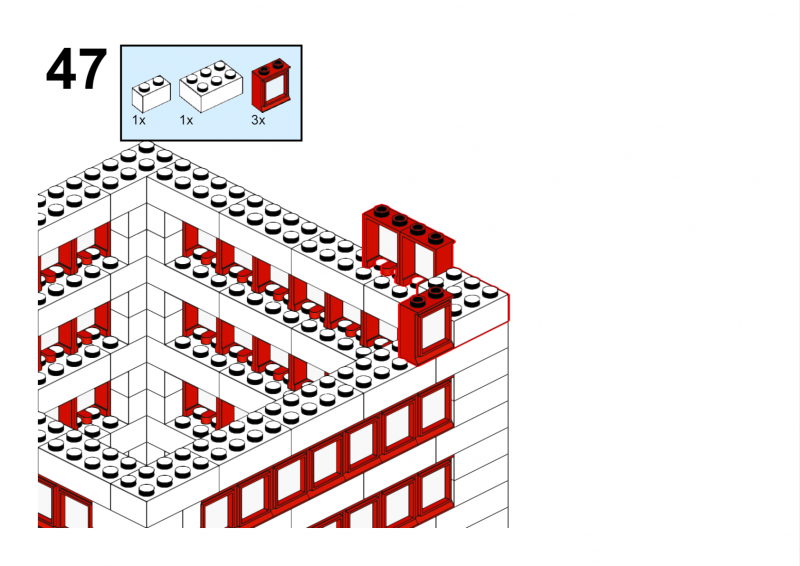 47

1x 1x 3x