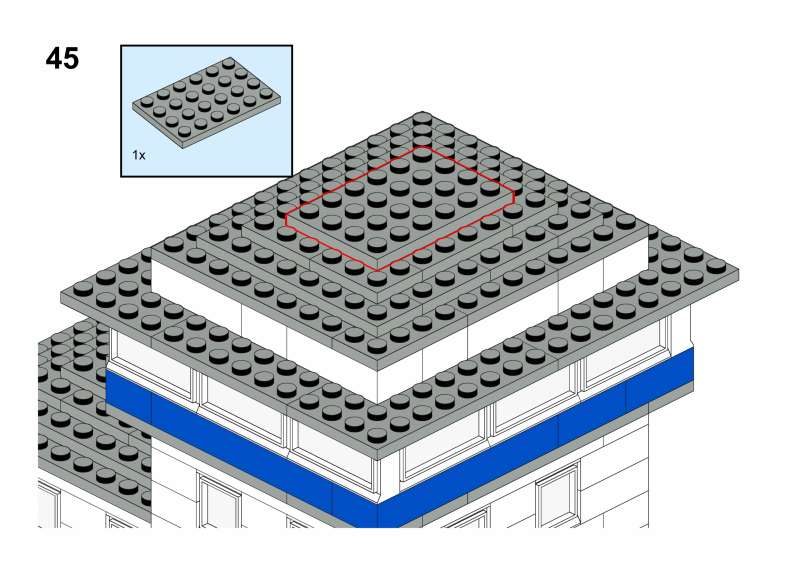 45

1x