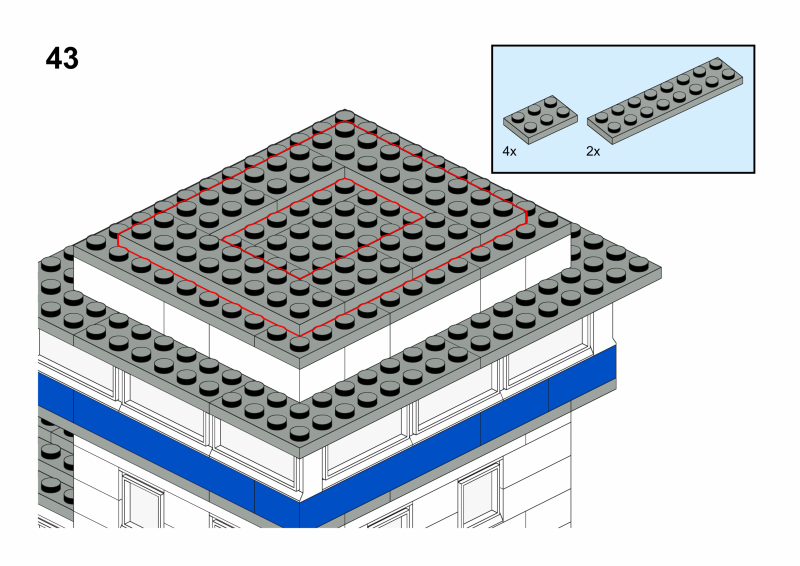 43

4x

2x