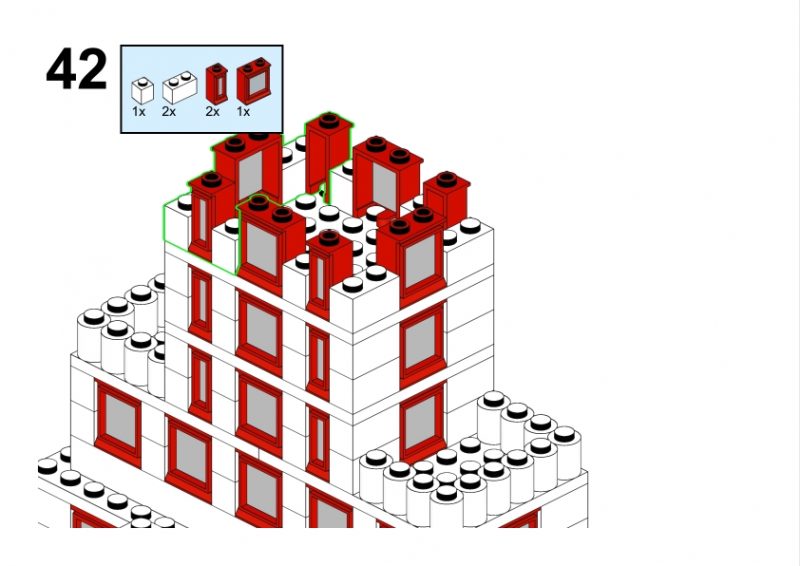 42

1x 2x 2x 1x