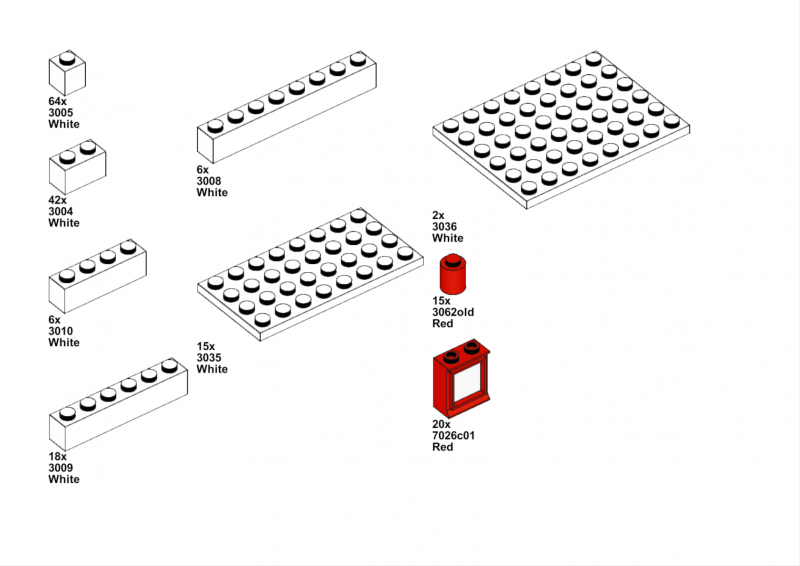 64x
3005
White

42x
3004
White

6x
3010
White

18x
3009
White

6x
3008
White

15x
3035
White

2x
3036
White

15x
3062old
Red

20x
7026c01
Red