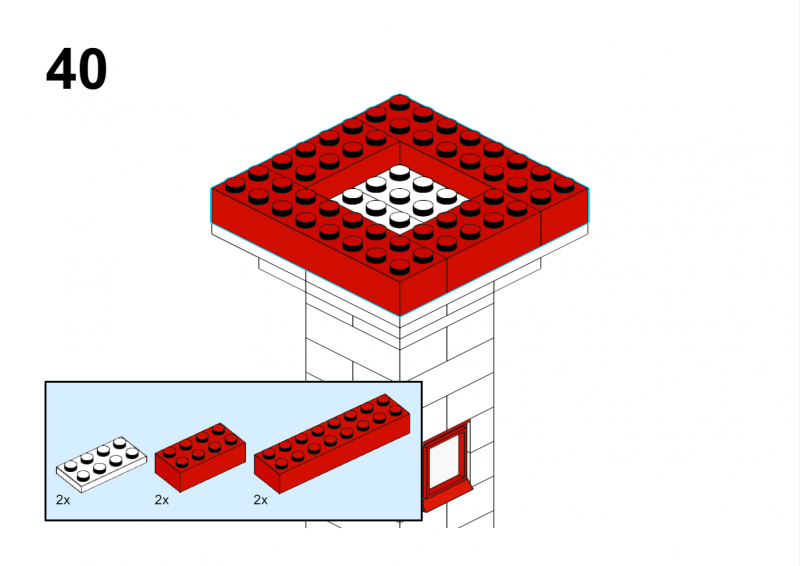 40

2x

2x

2x