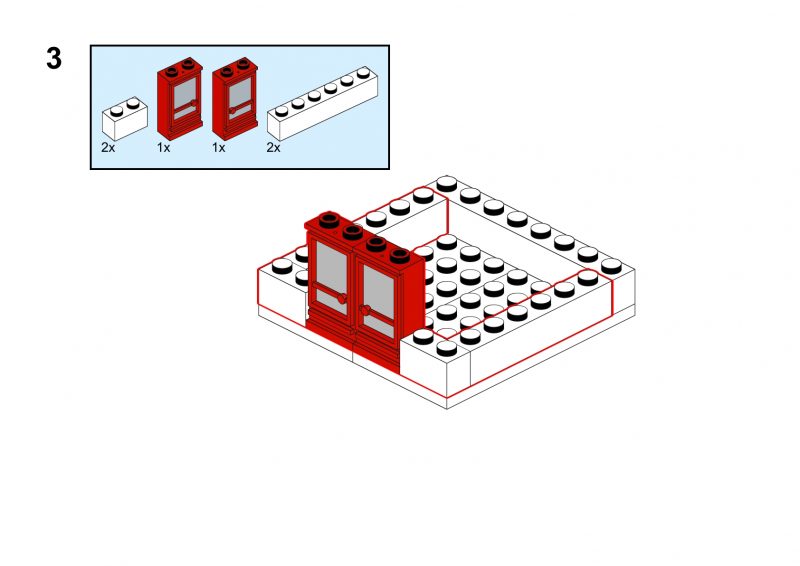 3

2x 1x 1x 2x