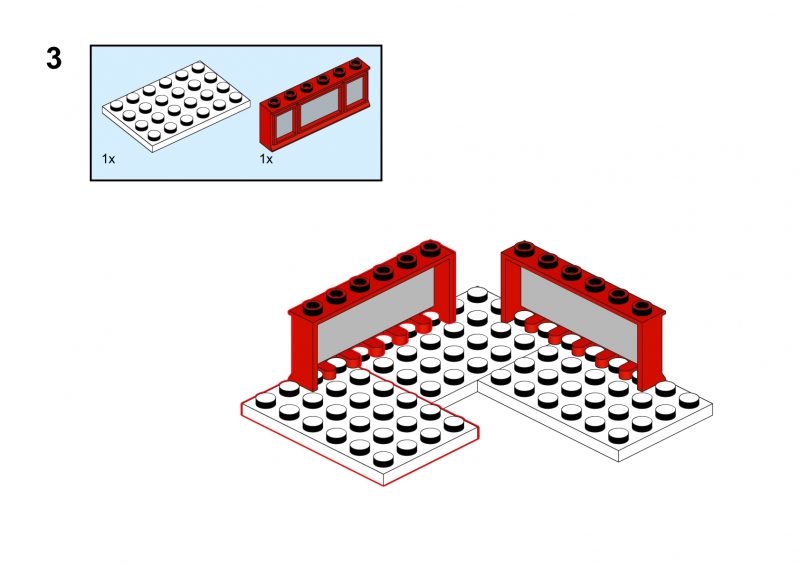 3

1x

1x