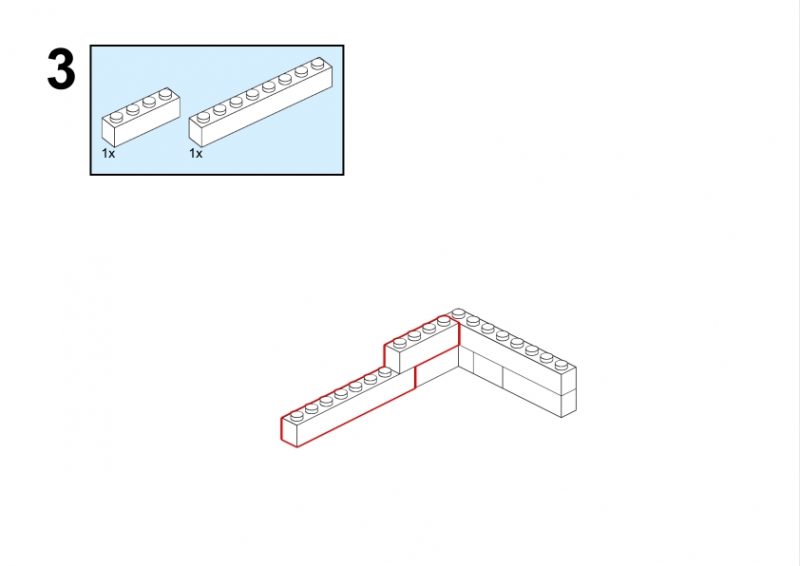 3

1x

1x