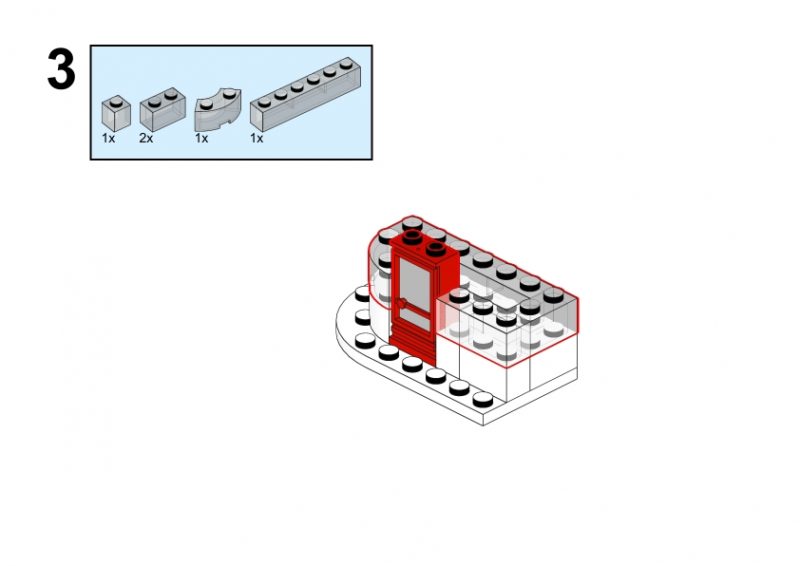 3

1x 2x 1x 1x