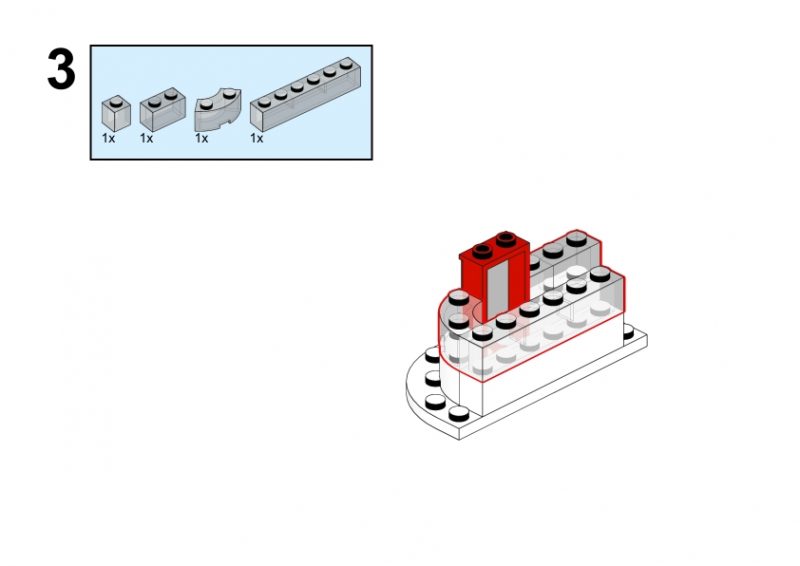 3

1x 1x 1x 1x