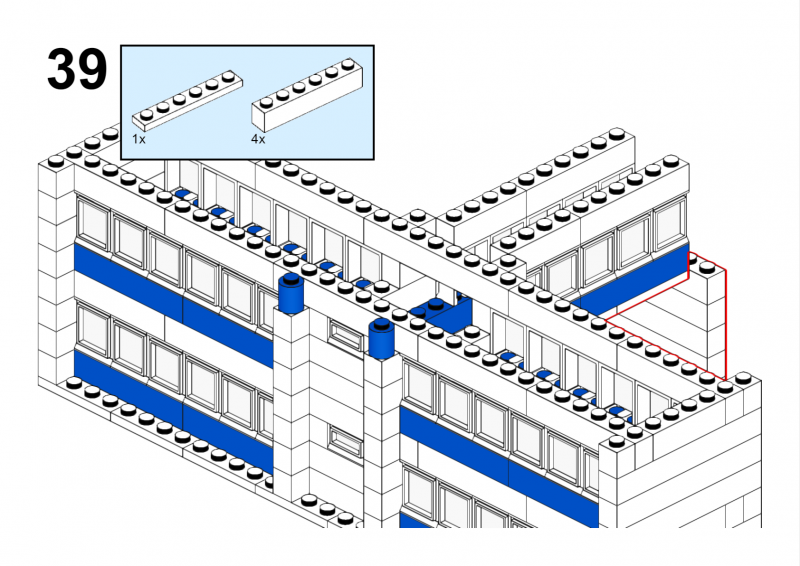 39

1x

4x