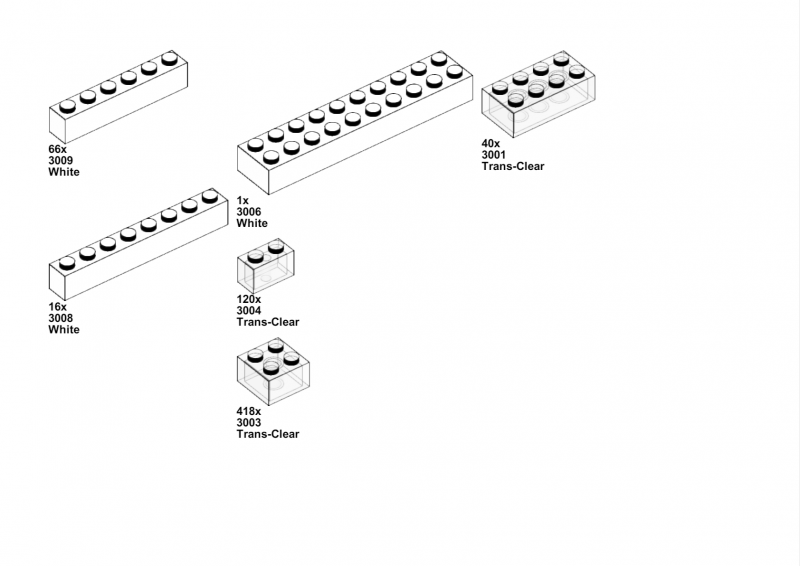 66x
3009
White

16x
3008
White

1x
3006
White

120x
3004
Trans-Clear

418x
3003
Trans-Clear

40x
3001
Trans-Clear