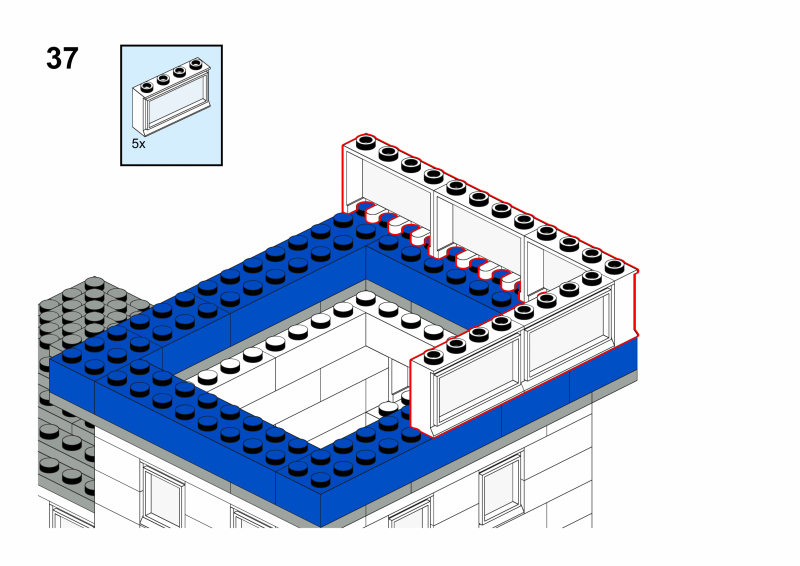 37

5x