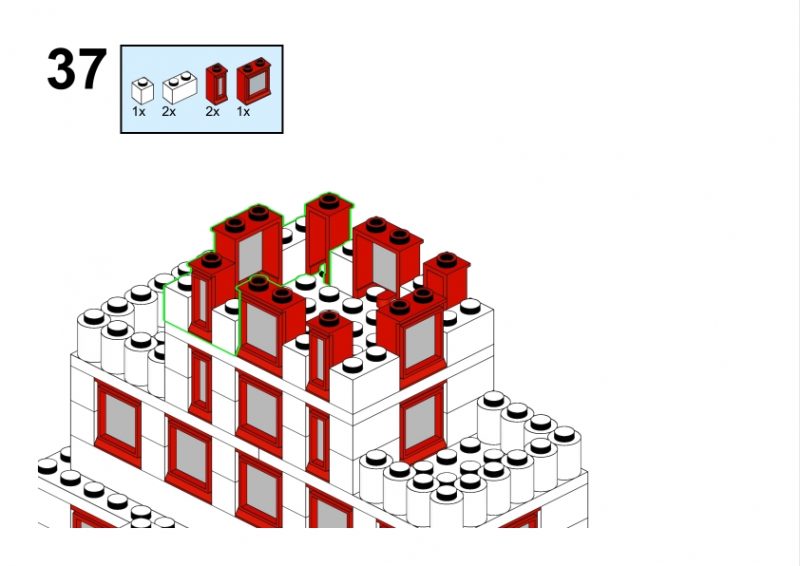 37

1x 2x 2x 1x