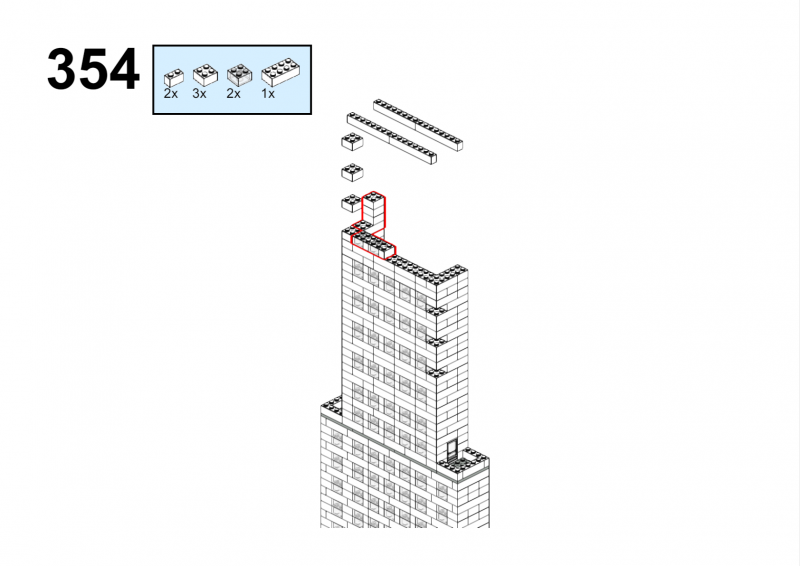 354

2x 3x 2x 1x