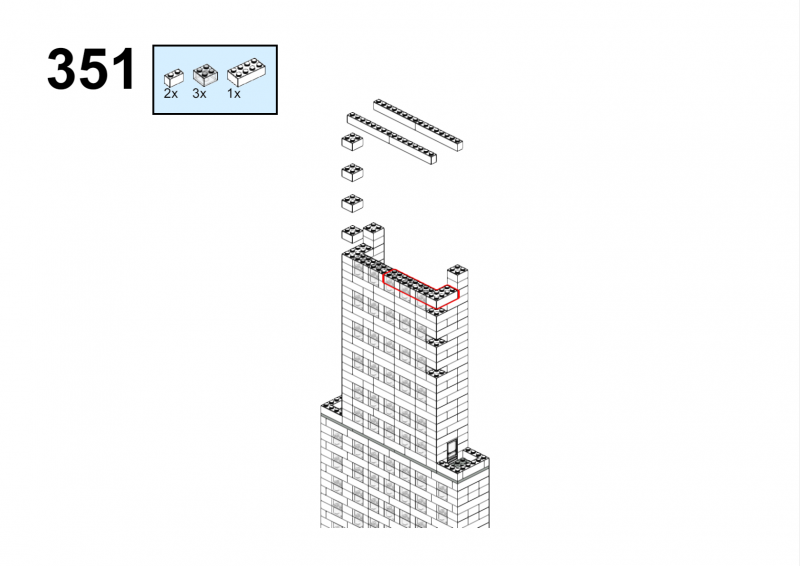 351

2x 3x 1x