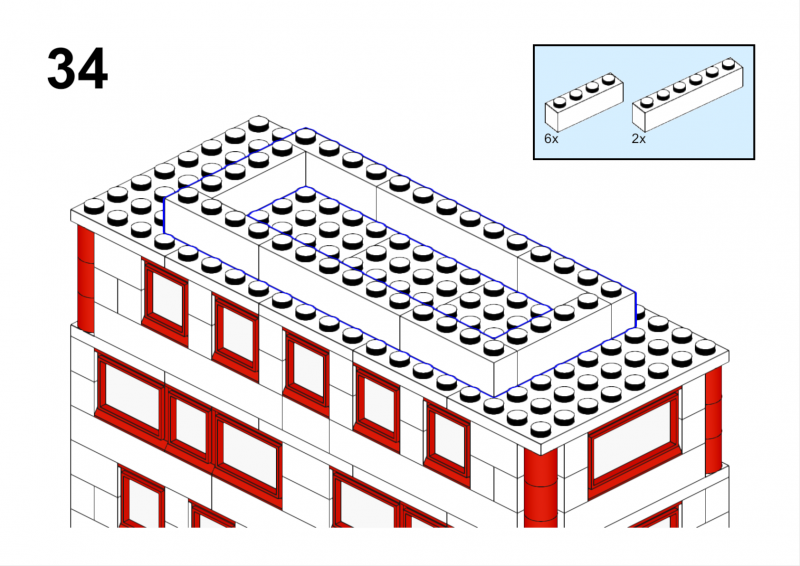 34

6x

2x