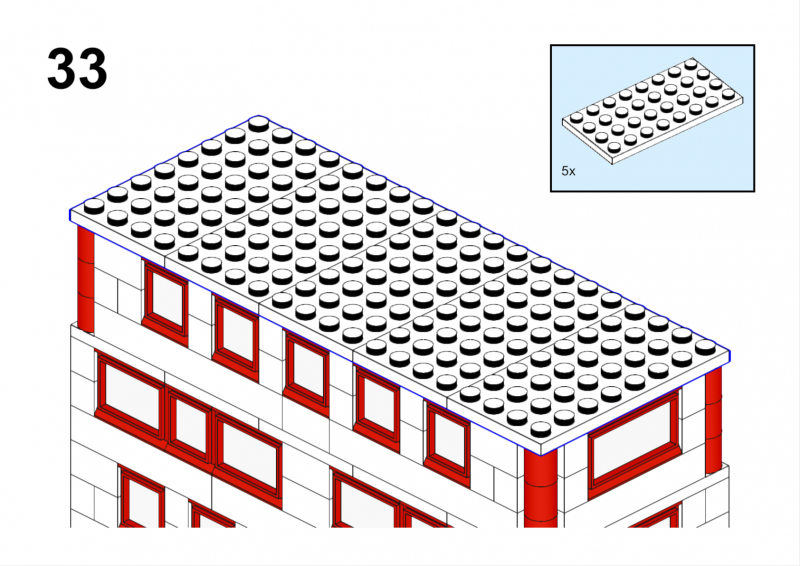 33

5x