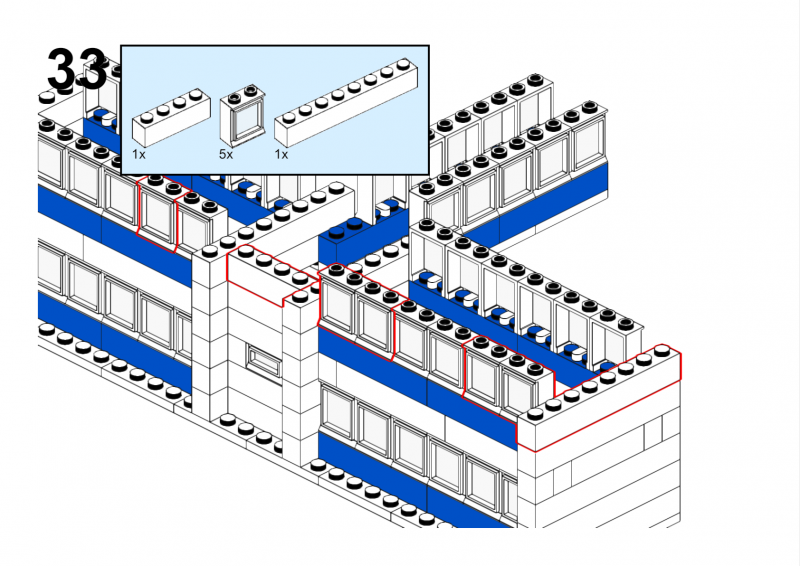 33

1x

5x

1x