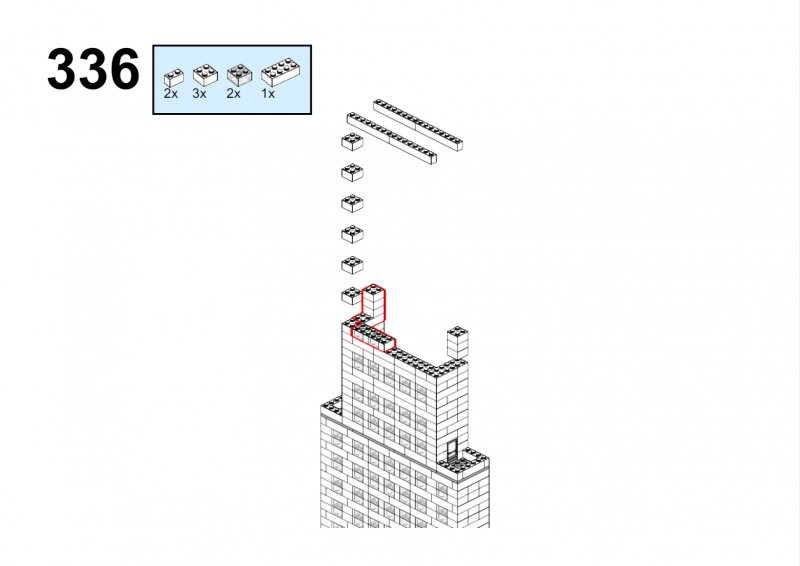 336

2x 3x 2x 1x