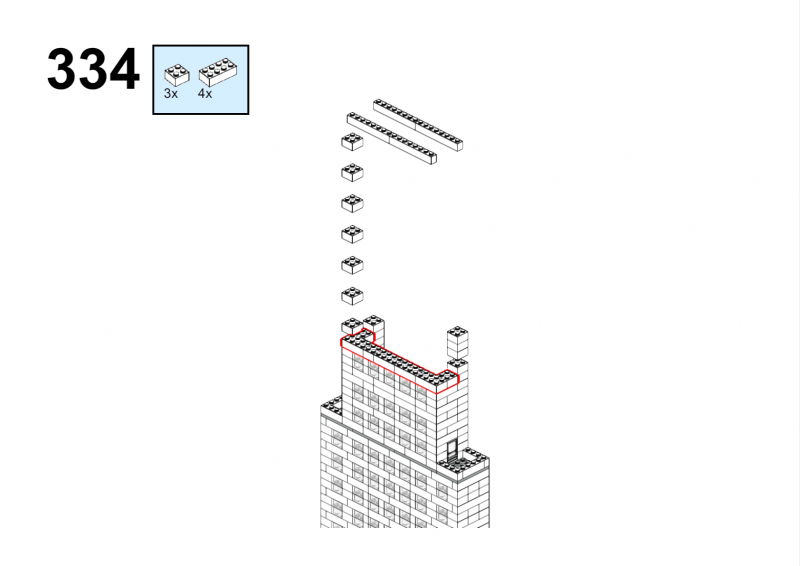 334

3x 4x