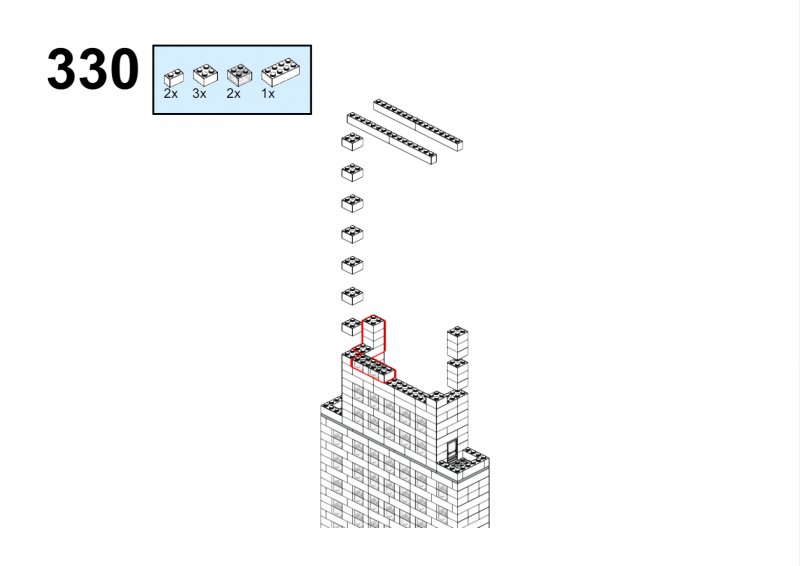 330

2x 3x 2x 1x