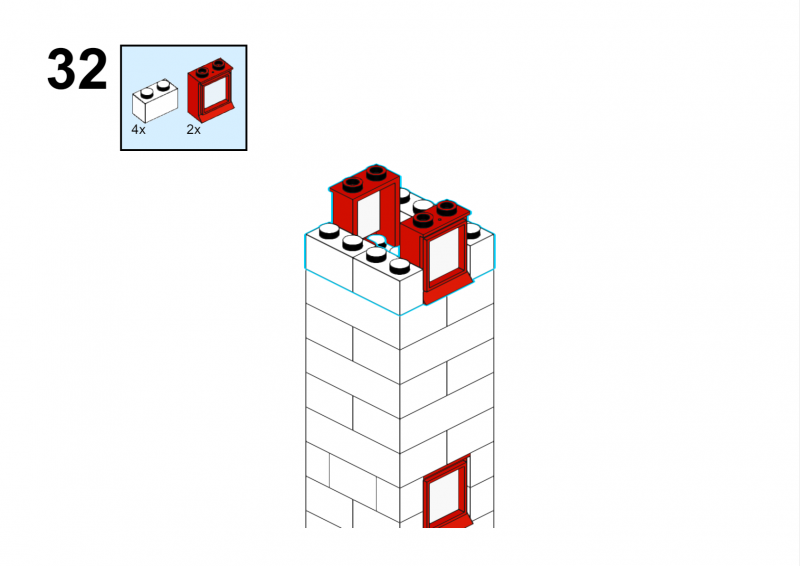 32

4x

2x