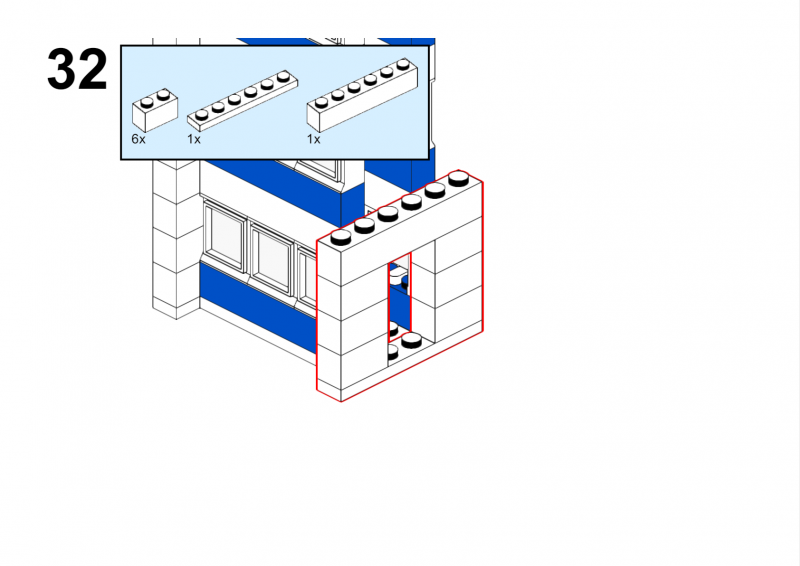 32

6x 1x 1x