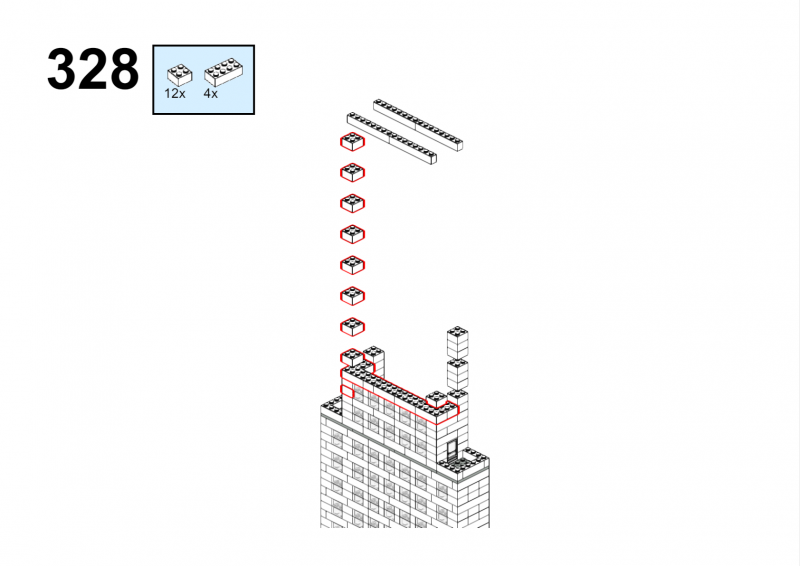 328

12x 4x