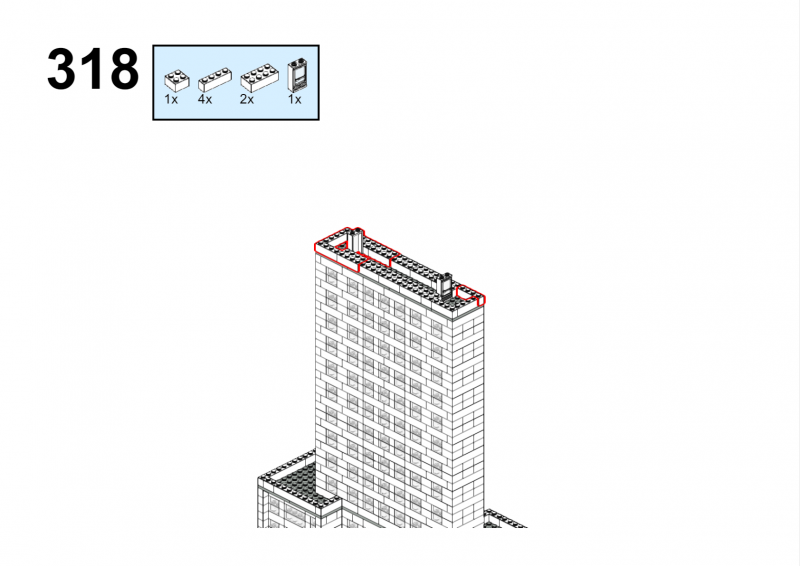 318

1x 4x 2x 1x