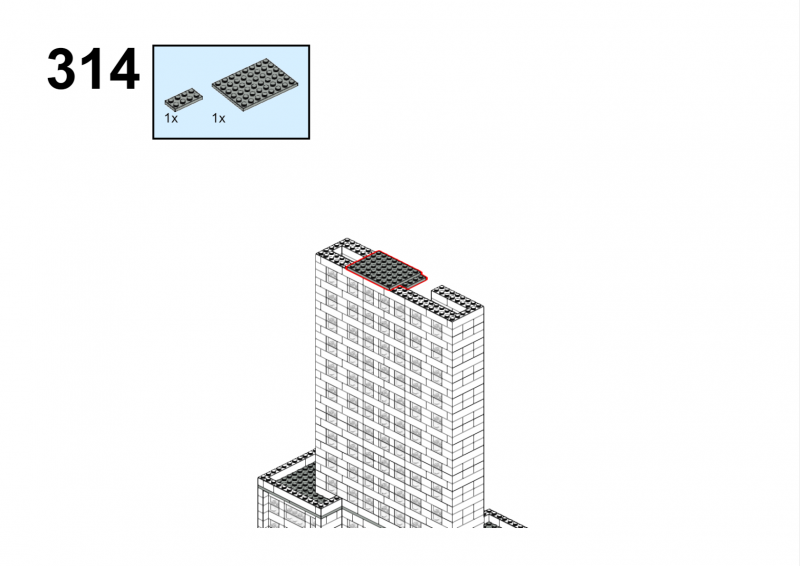 314

1x 1x